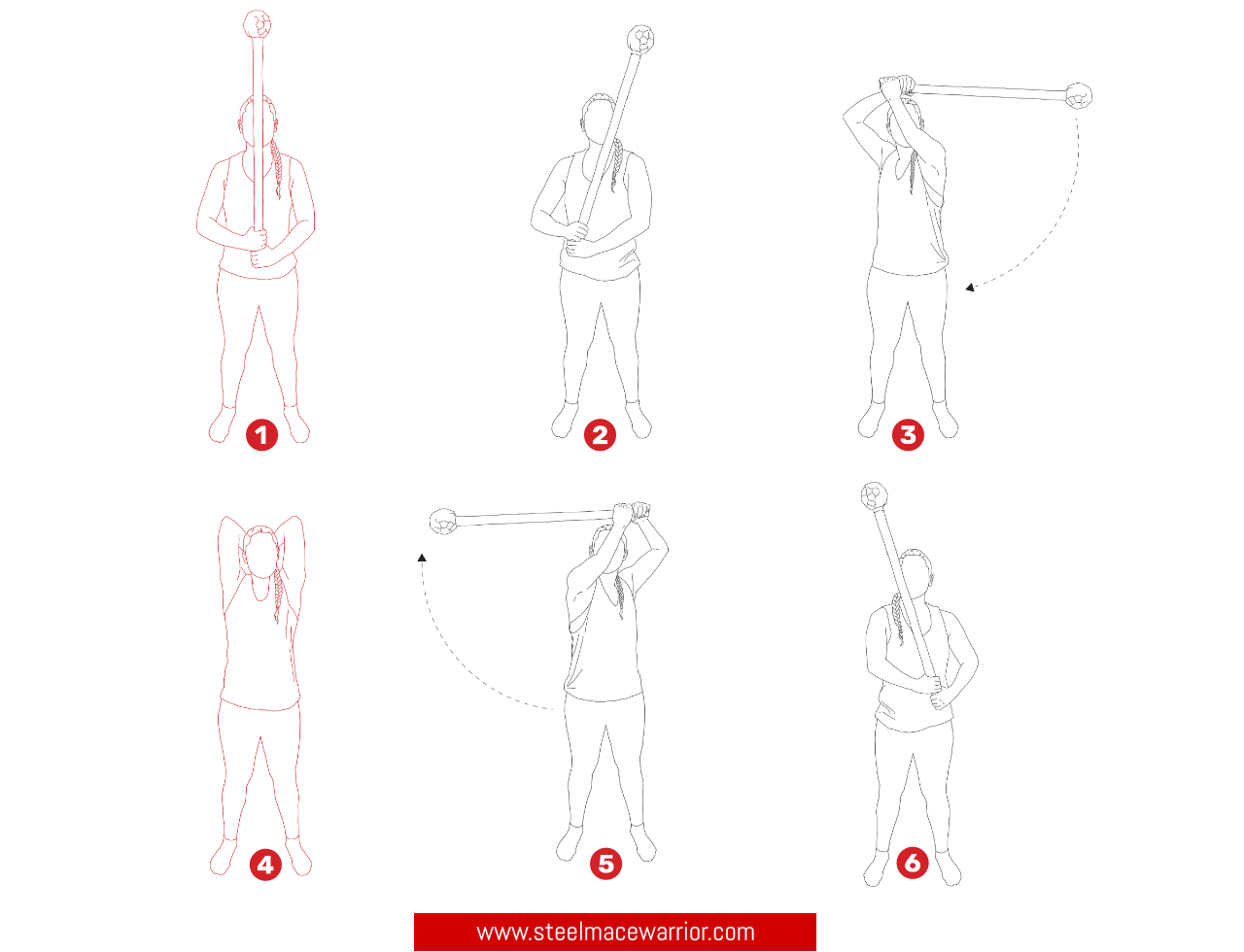 1

2

3

4

5

6

www.steelmacewarrior.com